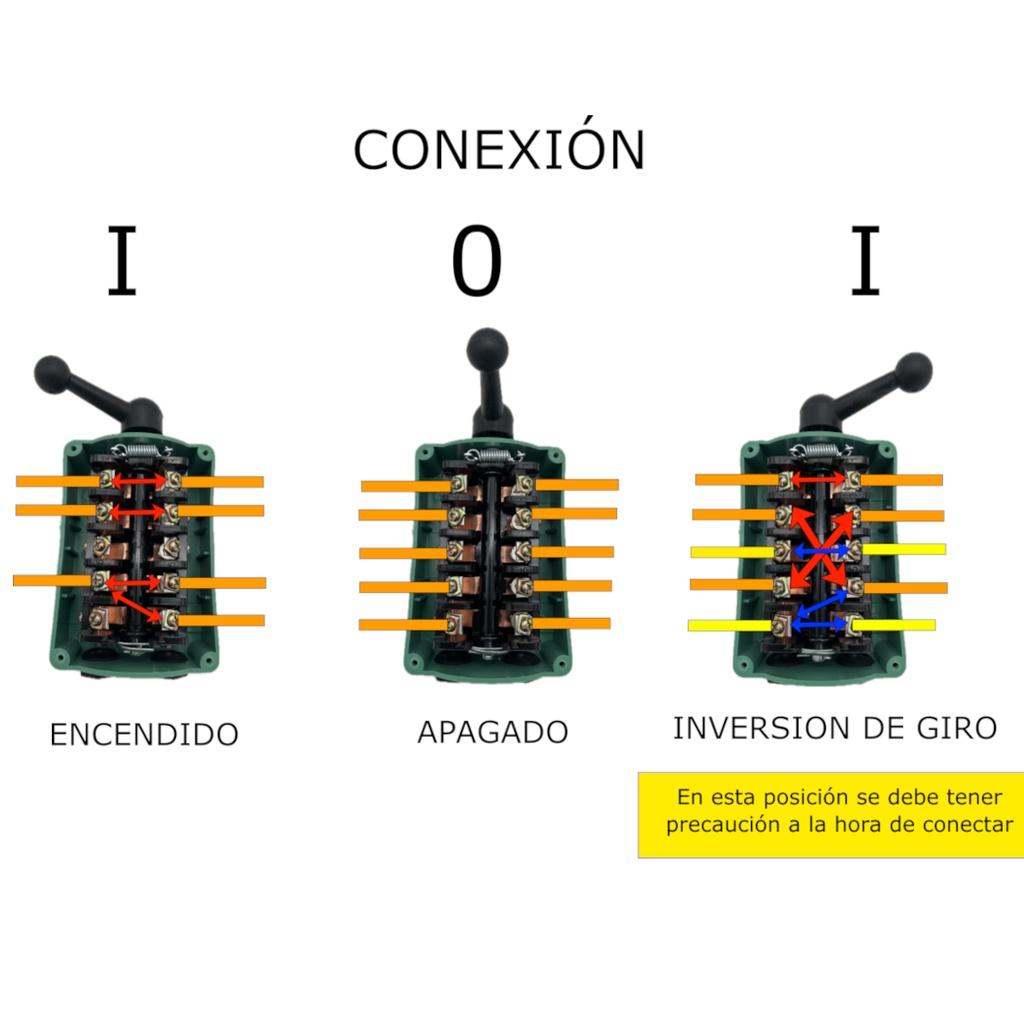 CONEXIÓN

I

0

I

ENCENDIDO

APAGADO

INVERSION DE GIRO

En esta posición se debe tener precaución a la hora de conectar